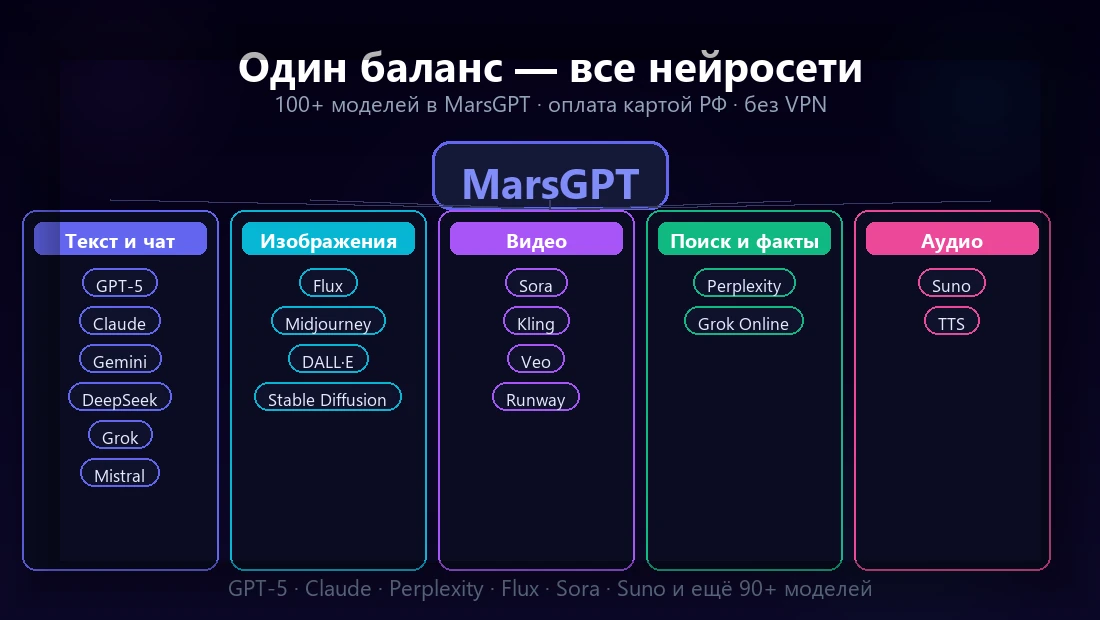 Один баланс — все нейросети
100+ моделей в MarsGPT · оплата картой РФ · без VPN

MarsGPT

Текст и чат
GPT-5
Claude
Gemini
DeepSeek
Grok
Mistral

Изображения
Flux
Midjourney
DALL·E
Stable Diffusion

Видео
Sora
Kling
Veo
Runway

Поиск и факты
Perplexity
Grok Online

Аудио
Suno
TTS

GPT-5 · Claude · Perplexity · Flux · Sora · Suno и ещё 90+ моделей